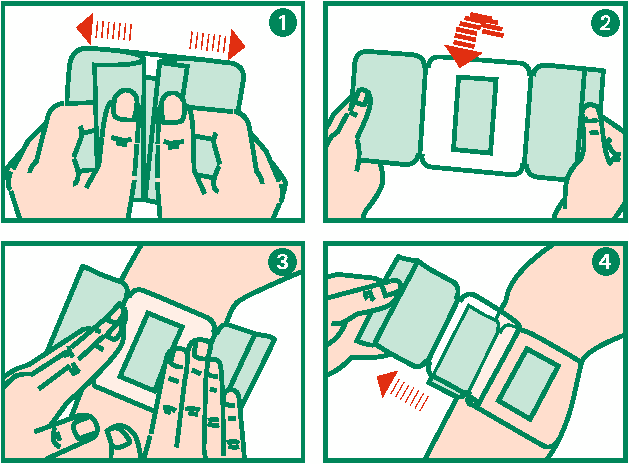 1

2

3

4